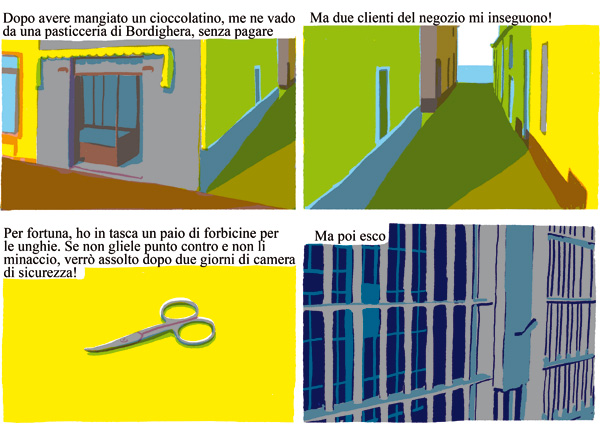 Dopo avere mangiato un cioccolatino, me ne vado da una pasticceria di Bordighera, senza pagare

Ma due clienti del negozio mi inseguono!

Per fortuna, ho in tasca un paio di forbicine per le unghie. Se non gliele punto contro e non li minaccio, verrò assolto dopo due giorni di camera di sicurezza!

Ma poi esco