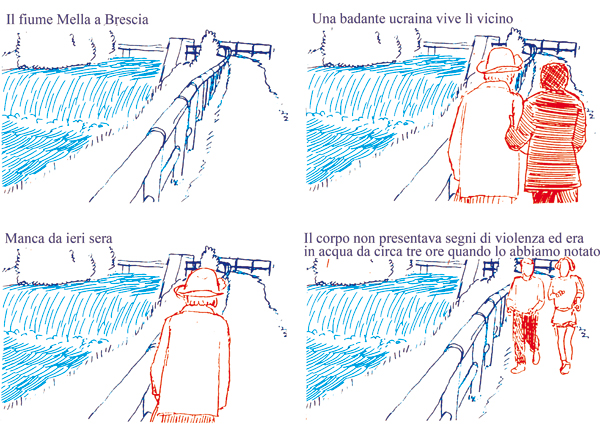 Il fiume Mella a Brescia

Una badante ucraina vive lì vicino

Manca da ieri sera

Il corpo non presentava segni di violenza ed era in acqua da circa tre ore quando lo abbiamo notato