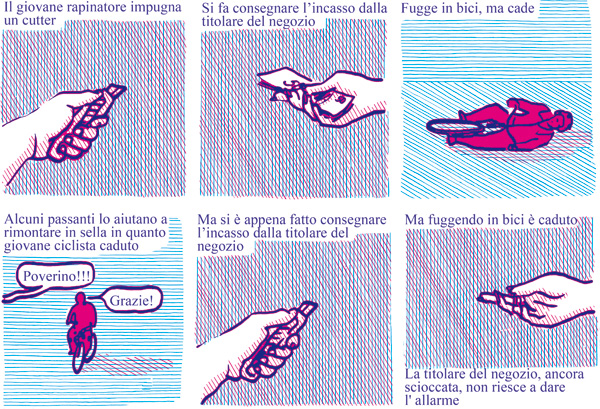 Il giovane rapinatore impugna un cutter

Si fa consegnare l'incasso dalla titolare del negozio

Fugge in bici, ma cade

Alcuni passanti lo aiutano a rimontare in sella in quanto giovane ciclista caduto

Poverino!!!

Grazie!

Ma si è appena fatto consegnare l'incasso dalla titolare del negozio

Ma fuggendo in bici è caduto

La titolare del negozio, ancora scioccata, non riesce a dare l' allarme