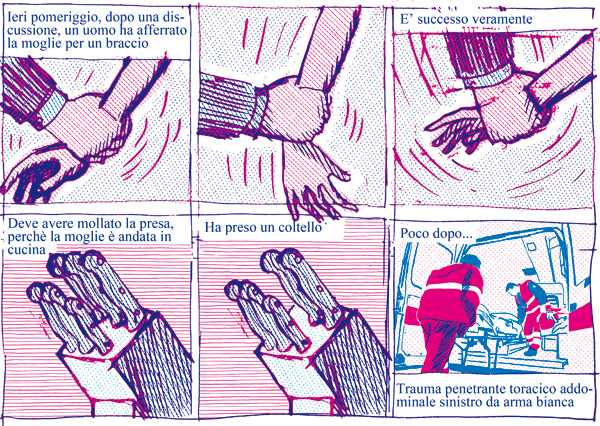 Ieri pomeriggio, dopo una discussione, un uomo ha afferrato la moglie per un braccio

E' successo veramente

Deve avere mollato la presa, perchè la moglie è andata in cucina

Ha preso un coltello

Poco dopo...

Trauma penetrante toracico addominale sinistro da arma bianca