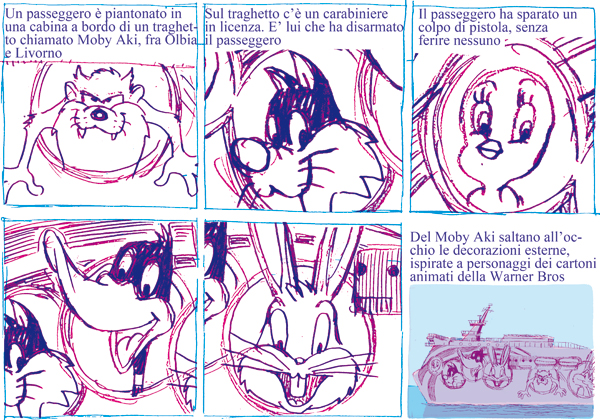 Un passeggero è piantonato in una cabina a bordo di un traghetto chiamato Moby Aki, fra Olbia e Livorno

Sul traghetto c'è un carabiniere in licenza. E' lui che ha disarmato il passeggero

Il passeggero ha sparato un colpo di pistola, senza ferire nessuno

Del Moby Aki saltano all'occhio le decorazioni esterne, ispirate a personaggi dei cartoni animati della Warner Bros