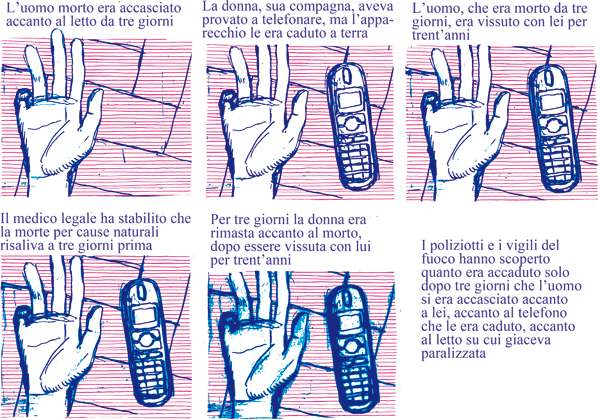 L'uomo morto era accasciato accanto al letto da tre giorni

La donna, sua compagna, aveva provato a telefonare, ma l'apparecchio le era caduto a terra

L'uomo, che era morto da tre giorni, era vissuto con lei per trent'anni

Il medico legale ha stabilito che la morte per cause naturali risaliva a tre giorni prima

Per tre giorni la donna era rimasta accanto al morto, dopo essere vissuta con lui per trent'anni

I poliziotti e i vigili del fuoco hanno scoperto quanto era accaduto solo dopo tre giorni che l'uomo si era accasciato accanto a lei, accanto al telefono che le era caduto, accanto al letto su cui giaceva paralizzata