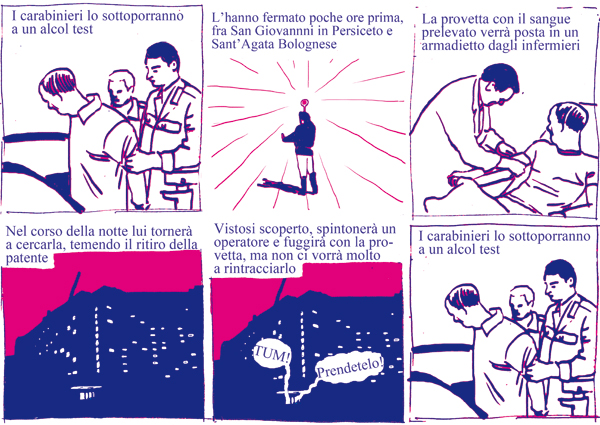 I carabinieri lo sottoporranno a un alcol test

L'hanno fermato poche ore prima, fra San Giovannni in Persiceto e Sant'Agata Bolognese

La provetta con il sangue prelevato verrà posta in un armadietto dagli infermieri

Nel corso della notte lui tornerà a cercarla, temendo il ritiro della patente

Vistosi scoperto, spintonerà un operatore e fuggirà con la provetta, ma non ci vorrà molto a rintracciarlo

TUM!

Prendetelo!

I carabinieri lo sottoporranno a un alcol test