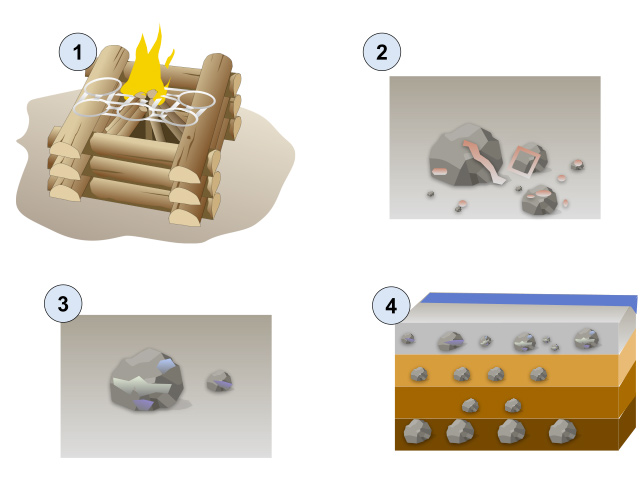 1

2

3

4