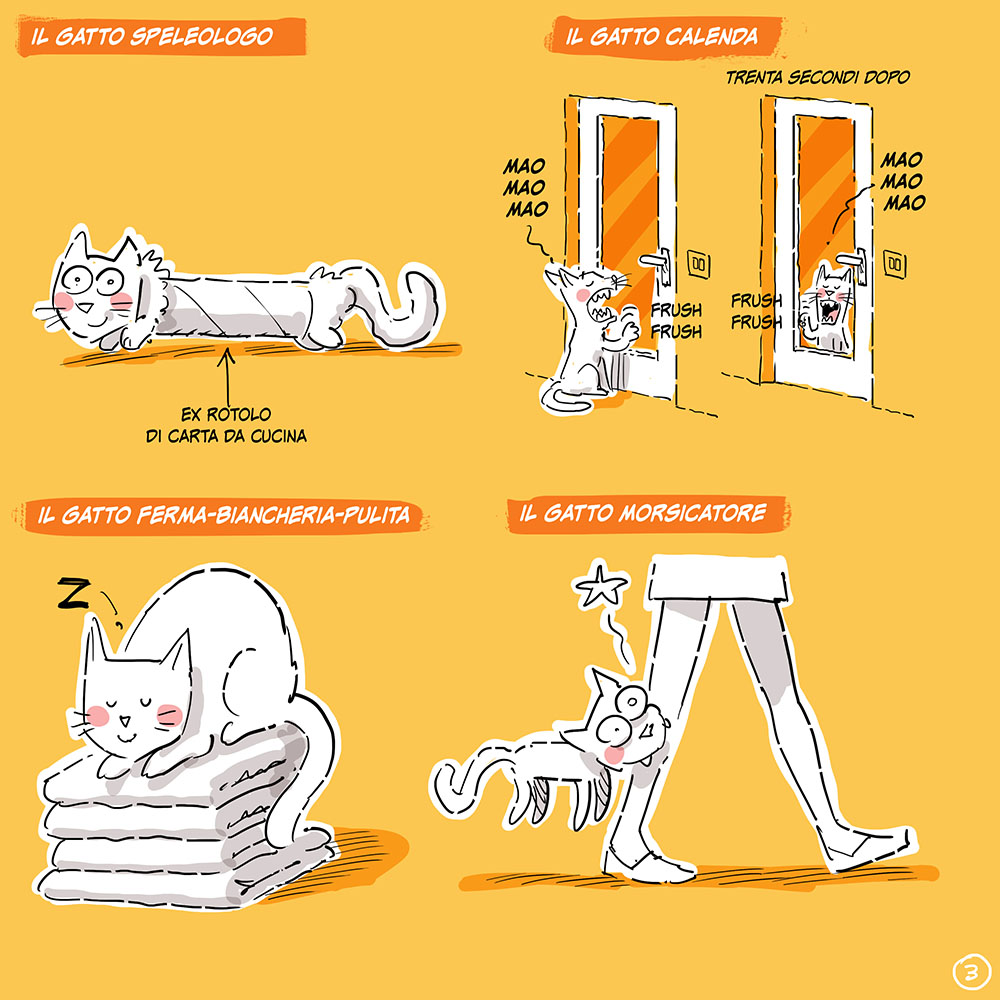 IL GATTO SPELEOLOGO

EX ROTOLO DI CARTA DA CUCINA

IL GATTO CALENDA

MAO MAO MAO

FRUSH FRUSH

TRENTA SECONDI DOPO

MAO MAO MAO

FRUSH FRUSH

IL GATTO FERMA-BIANCHERIA-PULITA

Z

IL GATTO MORSICATORE

3