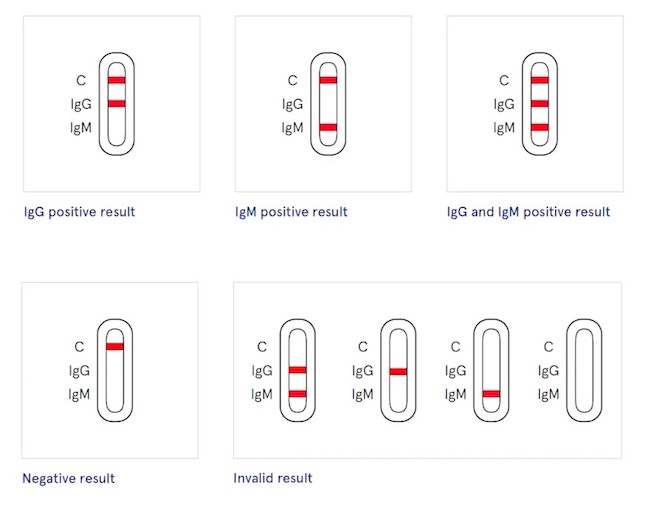 C
IgG
IgM

IgG positive result

C
IgG
IgM

IgM positive result

C
IgG
IgM

IgG and IgM positive result

C
IgG
IgM

Negative result

C
IgG
IgM

C
IgG
IgM

C
IgG
IgM

C
IgG
IgM

Invalid result