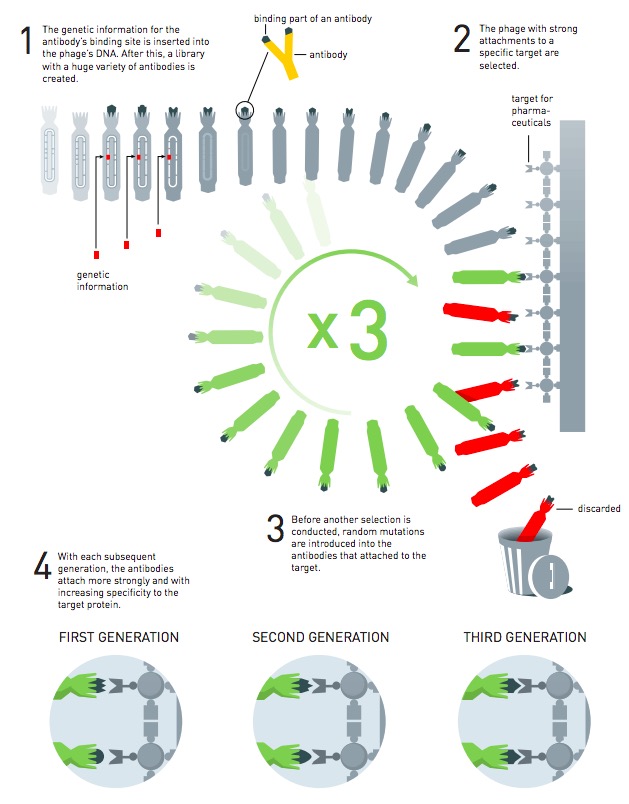 1 The genetic information for the antibody's binding site is inserted into the phage's DNA. After this, a library with a huge variety of antibodies is created.

binding part of an antibody

antibody

2 The phage with strong attachments to a specific target are selected.

target for pharmaceuticals

genetic information

x3

discarded

3 Before another selection is conducted, random mutations are introduced into the antibodies that attached to the target.

4 With each subsequent generation, the antibodies attach more strongly and with increasing specificity to the target protein.

FIRST GENERATION

SECOND GENERATION

THIRD GENERATION