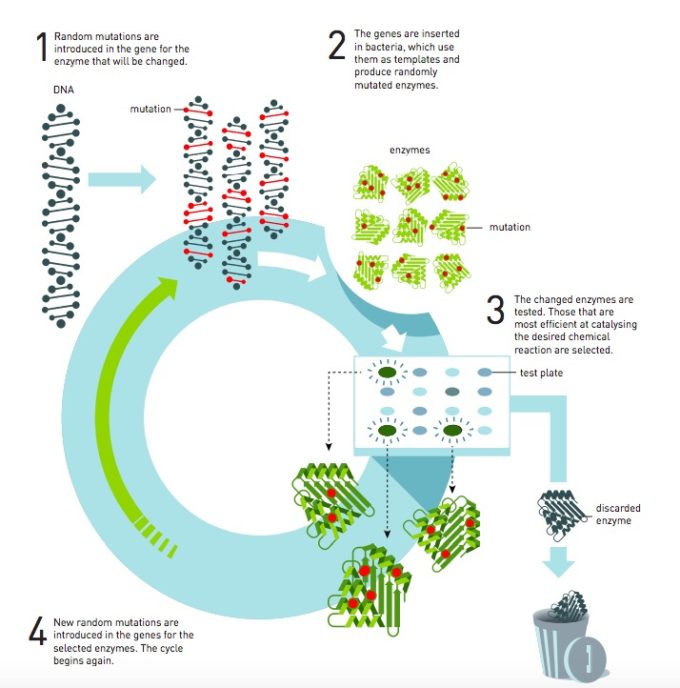 1 Random mutations are introduced in the gene for the enzyme that will be changed.

DNA

mutation

2 The genes are inserted in bacteria, which use them as templates and produce randomly mutated enzymes.

enzymes

mutation

3 The changed enzymes are tested. Those that are most efficient at catalysing the desired chemical reaction are selected.

test plate

discarded enzyme

4 New random mutations are introduced in the genes for the selected enzymes. The cycle begins again.