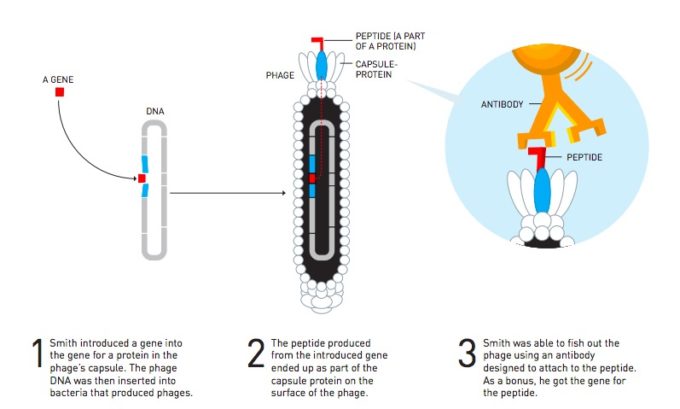 A GENE

DNA

PHAGE

PEPTIDE (A PART OF A PROTEIN)

CAPSULE-PROTEIN

ANTIBODY

PEPTIDE

1 Smith introduced a gene into the gene for a protein in the phage's capsule. The phage DNA was then inserted into bacteria that produced phages.

2 The peptide produced from the introduced gene ended up as part of the capsule protein on the surface of the phage.

3 Smith was able to fish out the phage using an antibody designed to attach to the peptide. As a bonus, he got the gene for the peptide.