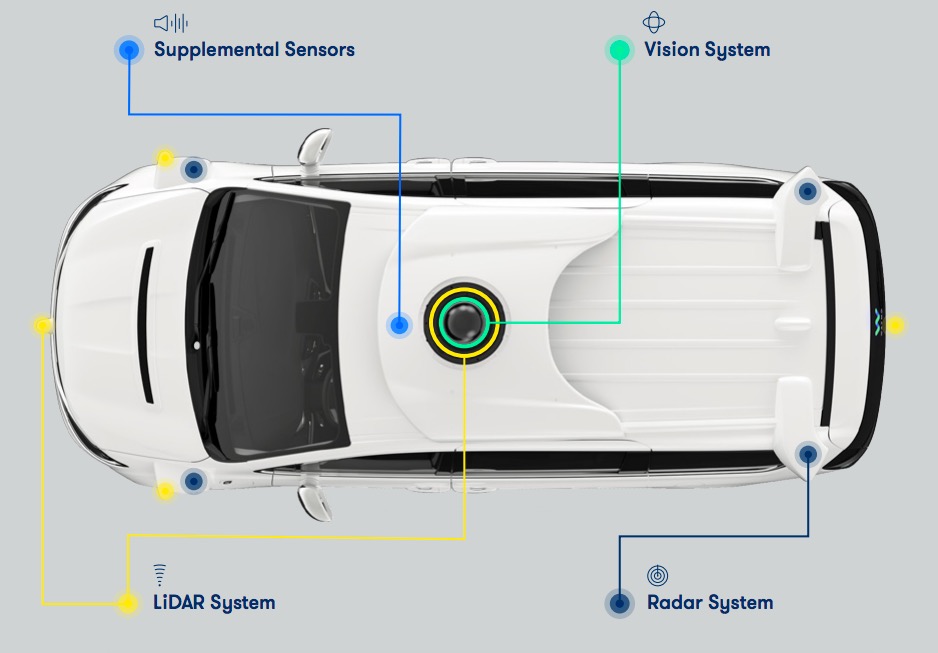 Supplemental Sensors

Vision System

LiDAR System

Radar System