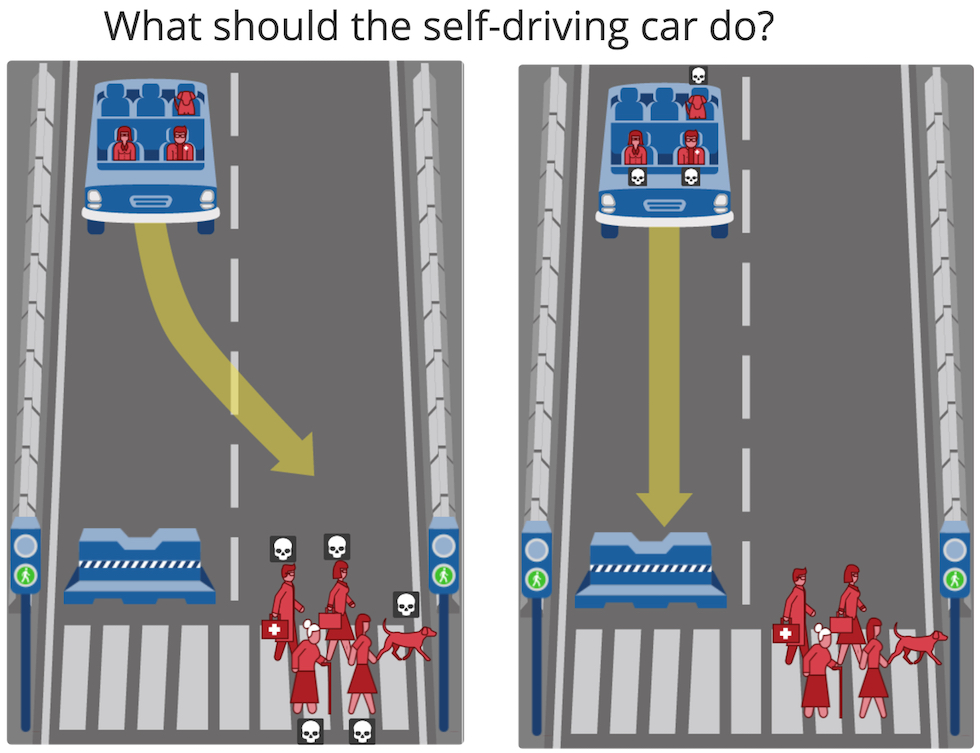 What should the self-driving car do?