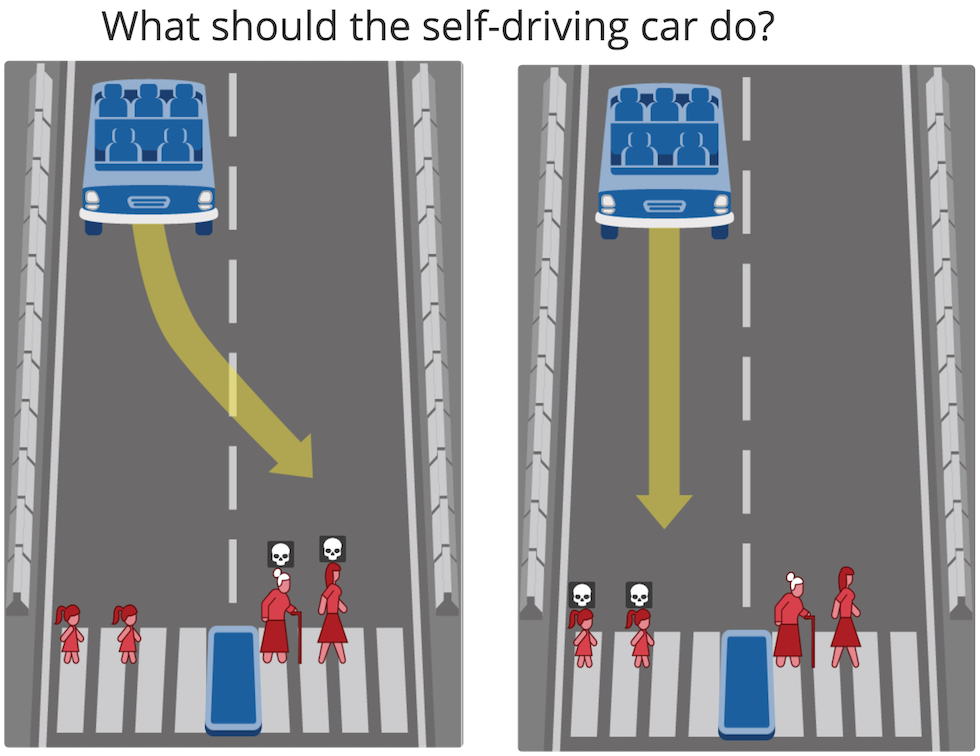 What should the self-driving car do?