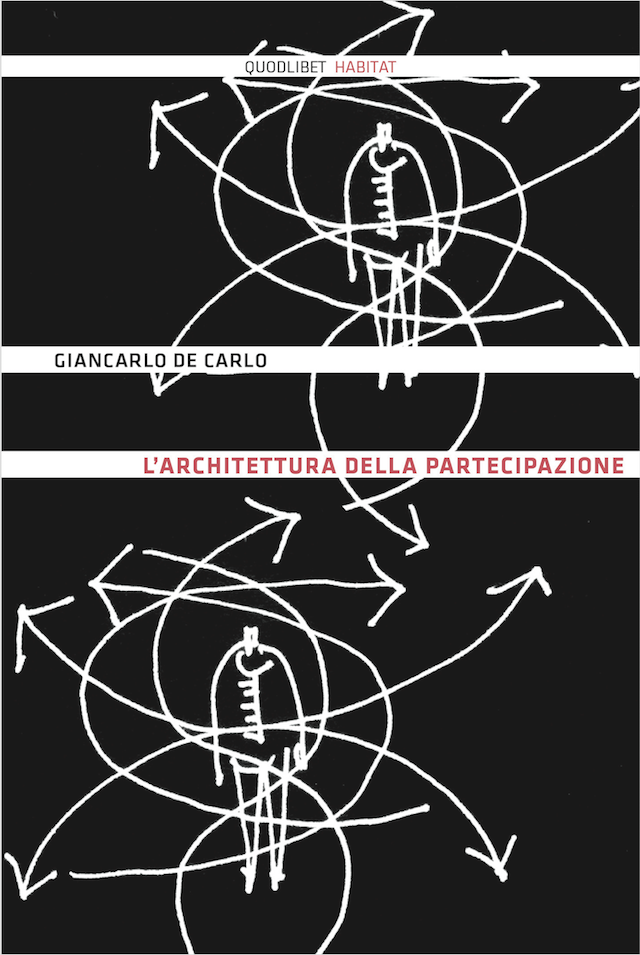 QUODLIBET HABITAT

GIANCARLO DE CARLO

L'ARCHITETTURA DELLA PARTECIPAZIONE