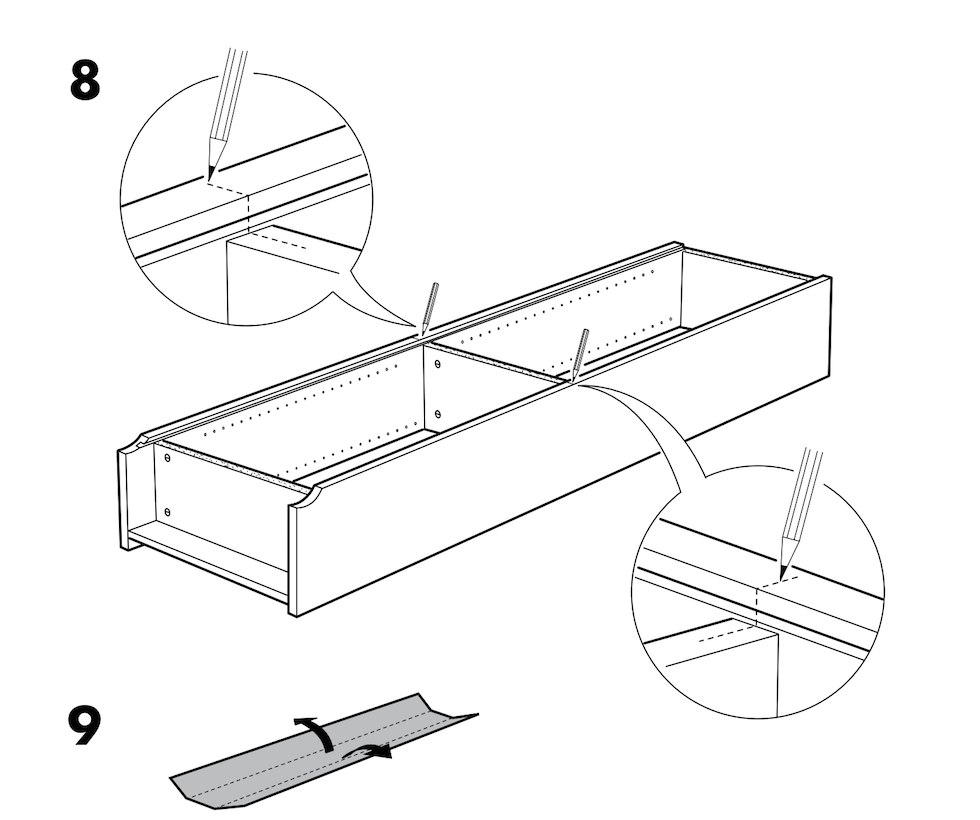 8

9