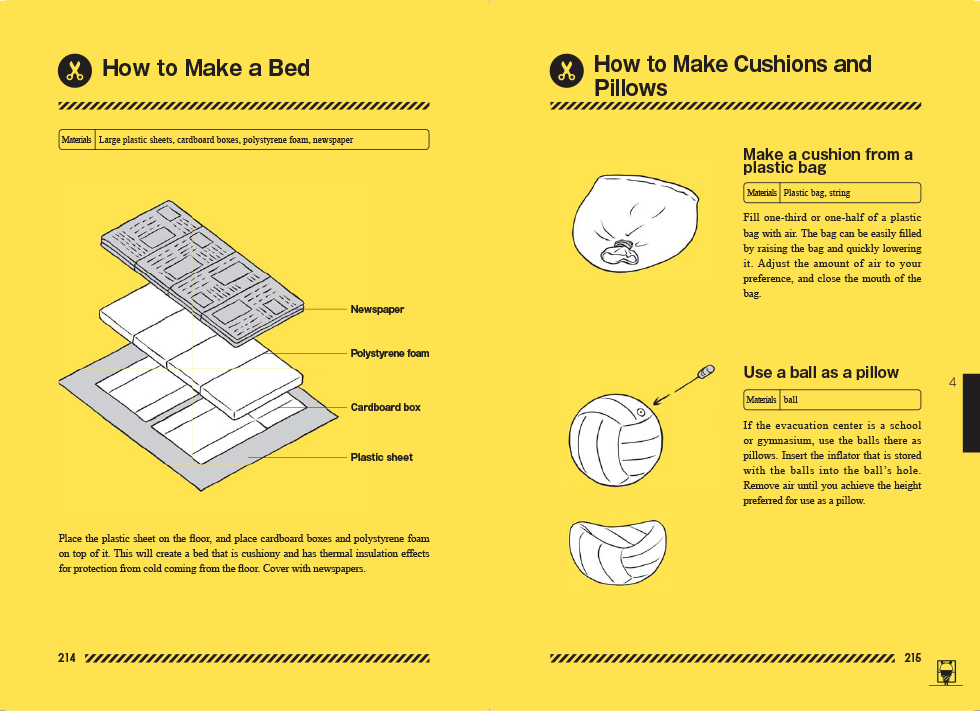 How to Make a Bed

| Materials | Large plastic sheets, cardboard boxes, polystyrene foam, newspaper |
|---|---|

Newspaper

Polystyrene foam

Cardboard box

Plastic sheet

Place the plastic sheet on the floor, and place cardboard boxes and polystyrene foam on top of it. This will create a bed that is cushiony and has thermal insulation effects for protection from cold coming from the floor. Cover with newspapers.

214

How to Make Cushions and Pillows

Make a cushion from a plastic bag

| Materials | Plastic bag, string |
|---|---|

Fill one-third or one-half of a plastic bag with air. The bag can be easily filled by raising the bag and quickly lowering it. Adjust the amount of air to your preference, and close the mouth of the bag.

Use a ball as a pillow

| Materials | ball |
|---|---|

If the evacuation center is a school or gymnasium, use the balls there as pillows. Insert the inflator that is stored with the balls into the ball's hole. Remove air until you achieve the height preferred for use as a pillow.

4

215