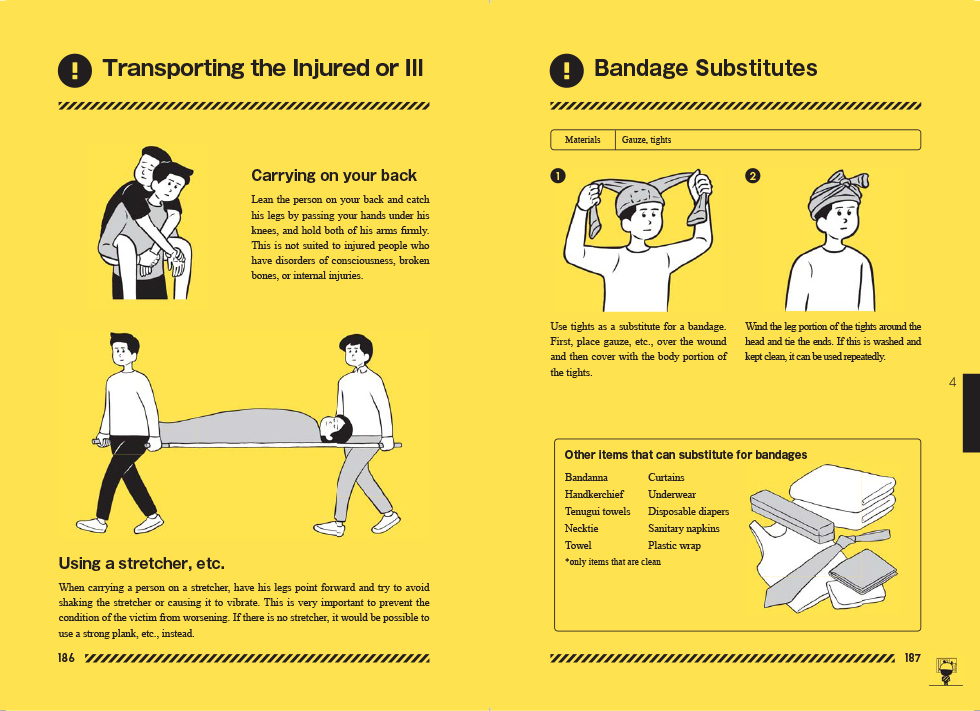 Transporting the Injured or Ill

Carrying on your back

Lean the person on your back and catch his legs by passing your hands under his knees, and hold both of his arms firmly. This is not suited to injured people who have disorders of consciousness, broken bones, or internal injuries.

Using a stretcher, etc.

When carrying a person on a stretcher, have his legs point forward and try to avoid shaking the stretcher or causing it to vibrate. This is very important to prevent the condition of the victim from worsening. If there is no stretcher, it would be possible to use a strong plank, etc., instead.

186

Bandage Substitutes

| Materials | Gauze, tights |
|---|---|

1

Use tights as a substitute for a bandage. First, place gauze, etc., over the wound and then cover with the body portion of the tights.

2

Wind the leg portion of the tights around the head and tie the ends. If this is washed and kept clean, it can be used repeatedly.

4

Other items that can substitute for bandages

Bandanna
Handkerchief
Tenugui towels
Necktie
Towel

Curtains
Underwear
Disposable diapers
Sanitary napkins
Plastic wrap

*only items that are clean

187