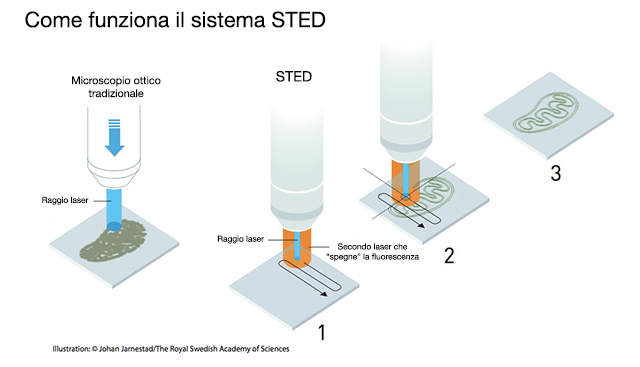 Come funziona il sistema STED

Microscopio ottico tradizionale

Raggio laser

STED

Raggio laser

Secondo laser che "spegne" la fluorescenza

1

2

3

Illustration: © Johan Jarnestad/The Royal Swedish Academy of Sciences