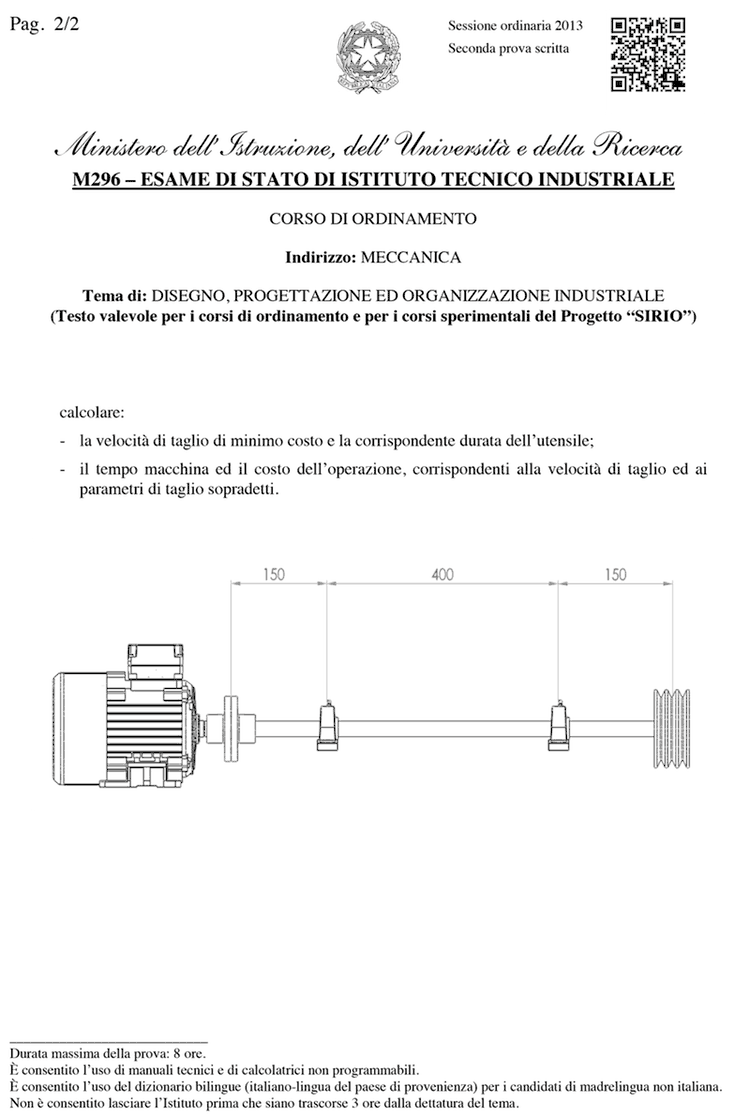 Pag. 2/2

Sessione ordinaria 2013
Seconda prova scritta

Ministero dell'Istruzione, dell'Università e della Ricerca
M296 – ESAME DI STATO DI ISTITUTO TECNICO INDUSTRIALE

CORSO DI ORDINAMENTO

Indirizzo: MECCANICA

Tema di: DISEGNO, PROGETTAZIONE ED ORGANIZZAZIONE INDUSTRIALE
(Testo valevole per i corsi di ordinamento e per i corsi sperimentali del Progetto "SIRIO")

calcolare:
- la velocità di taglio di minimo costo e la corrispondente durata dell'utensile;
- il tempo macchina ed il costo dell'operazione, corrispondenti alla velocità di taglio ed ai parametri di taglio sopradetti.

150
400
150

Durata massima della prova: 8 ore.
È consentito l'uso di manuali tecnici e di calcolatrici non programmabili.
È consentito l'uso del dizionario bilingue (italiano-lingua del paese di provenienza) per i candidati di madrelingua non italiana.
Non è consentito lasciare l'Istituto prima che siano trascorse 3 ore dalla dettatura del tema.