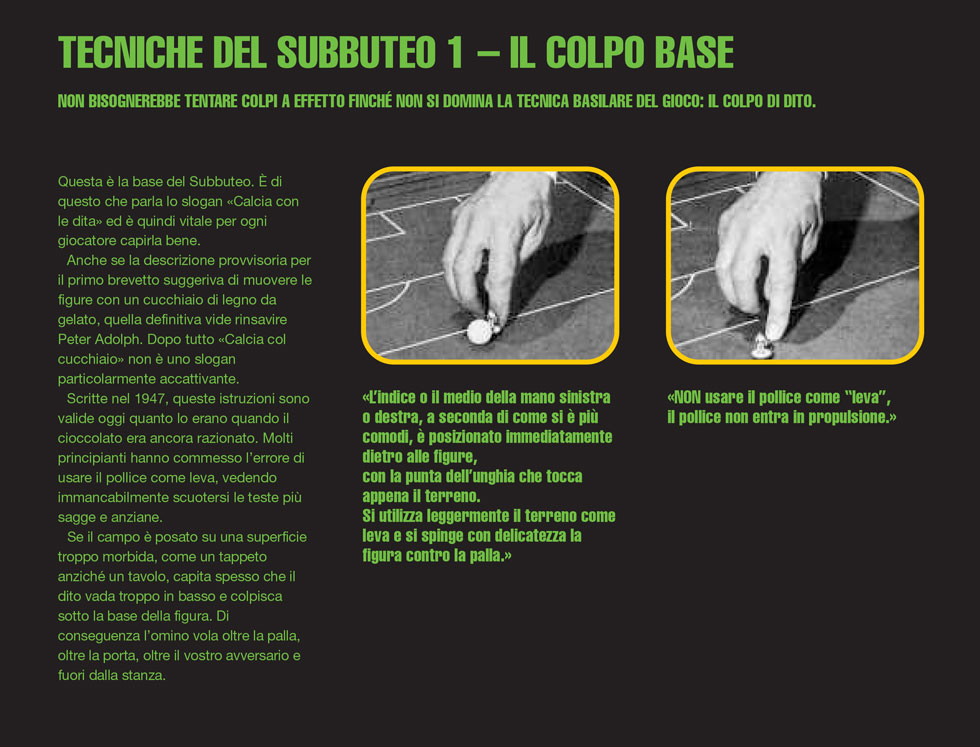 TECNICHE DEL SUBBUTEO 1 – IL COLPO BASE

NON BISOGNEREBBE TENTARE COLPI A EFFETTO FINCHÉ NON SI DOMINA LA TECNICA BASILARE DEL GIOCO: IL COLPO DI DITO.

Questa è la base del Subbuteo. È di questo che parla lo slogan «Calcia con le dita» ed è quindi vitale per ogni giocatore capirla bene.

Anche se la descrizione provvisoria per il primo brevetto suggeriva di muovere le figure con un cucchiaio di legno da gelato, quella definitiva vide rinsavire Peter Adolph. Dopo tutto «Calcia col cucchiaio» non è uno slogan particolarmente accattivante.

Scritte nel 1947, queste istruzioni sono valide oggi quanto lo erano quando il cioccolato era ancora razionato. Molti principianti hanno commesso l'errore di usare il pollice come leva, vedendo immancabilmente scuotersi le teste più sagge e anziane.

Se il campo è posato su una superficie troppo morbida, come un tappeto anziché un tavolo, capita spesso che il dito vada troppo in basso e colpisca sotto la base della figura. Di conseguenza l'omino vola oltre la palla, oltre la porta, oltre il vostro avversario e fuori dalla stanza.

«L'indice o il medio della mano sinistra o destra, a seconda di come si è più comodi, è posizionato immediatamente dietro alle figure, con la punta dell'unghia che tocca appena il terreno. Si utilizza leggermente il terreno come leva e si spinge con delicatezza la figura contro la palla.»

«NON usare il pollice come "leva", il pollice non entra in propulsione.»