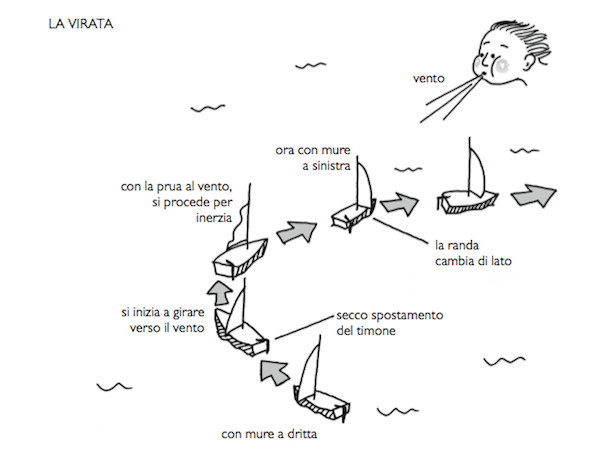 LA VIRATA

vento

ora con mure a sinistra

con la prua al vento, si procede per inerzia

la randa cambia di lato

si inizia a girare verso il vento

secco spostamento del timone

con mure a dritta