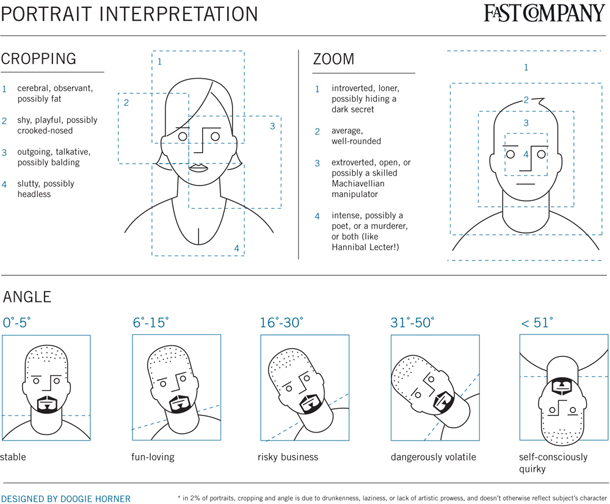 PORTRAIT INTERPRETATION

FAST COMPANY

CROPPING

1 cerebral, observant, possibly fat

2 shy, playful, possibly crooked-nosed

3 outgoing, talkative, possibly balding

4 slutty, possibly headless

1

2

3

4

ZOOM

1 introverted, loner, possibly hiding a dark secret

2 average, well-rounded

3 extroverted, open, or possibly a skilled Machiavellian manipulator

4 intense, possibly a poet, or a murderer, or both (like Hannibal Lecter!)

1

2

3

4

ANGLE

0°-5°

stable

6°-15°

fun-loving

16°-30°

risky business

31°-50°

dangerously volatile

< 51°

self-consciously quirky

DESIGNED BY DOOGIE HORNER

* in 2% of portraits, cropping and angle is due to drunkenness, laziness, or lack of artistic prowess, and doesn't otherwise reflect subject's character