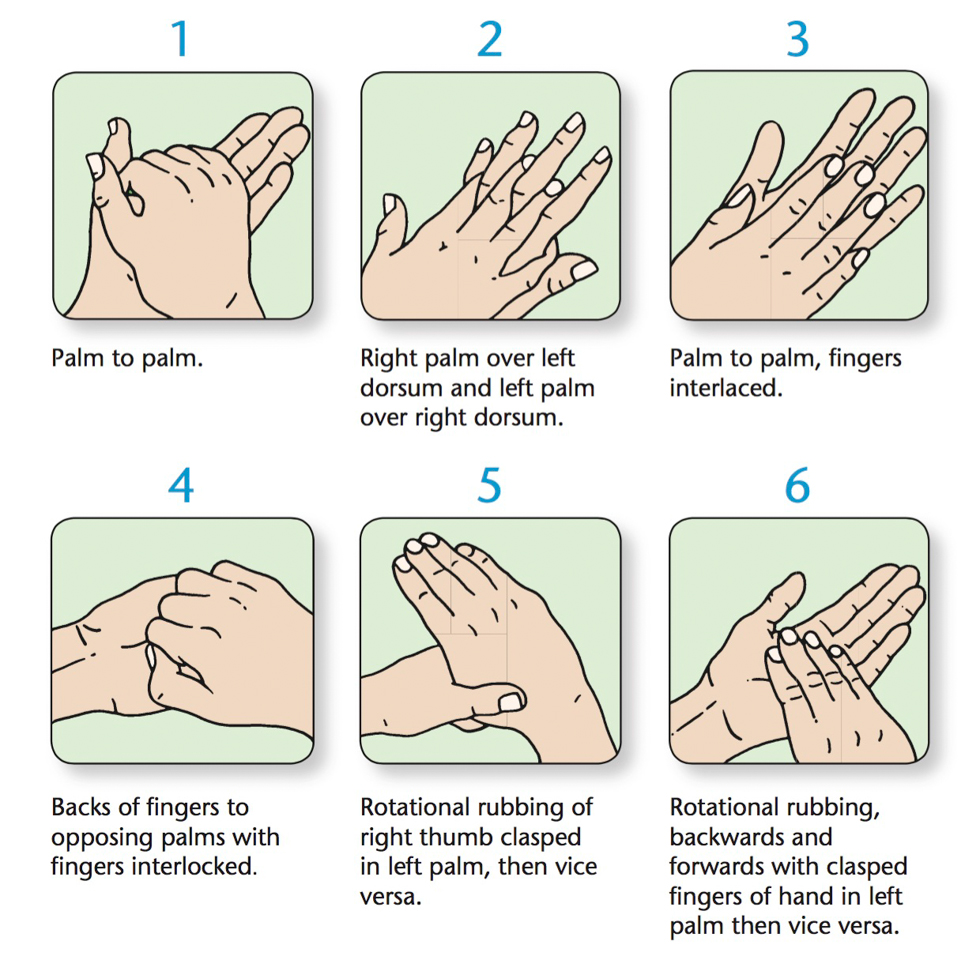 1

Palm to palm.

2

Right palm over left dorsum and left palm over right dorsum.

3

Palm to palm, fingers interlaced.

4

Backs of fingers to opposing palms with fingers interlocked.

5

Rotational rubbing of right thumb clasped in left palm, then vice versa.

6

Rotational rubbing, backwards and forwards with clasped fingers of hand in left palm then vice versa.