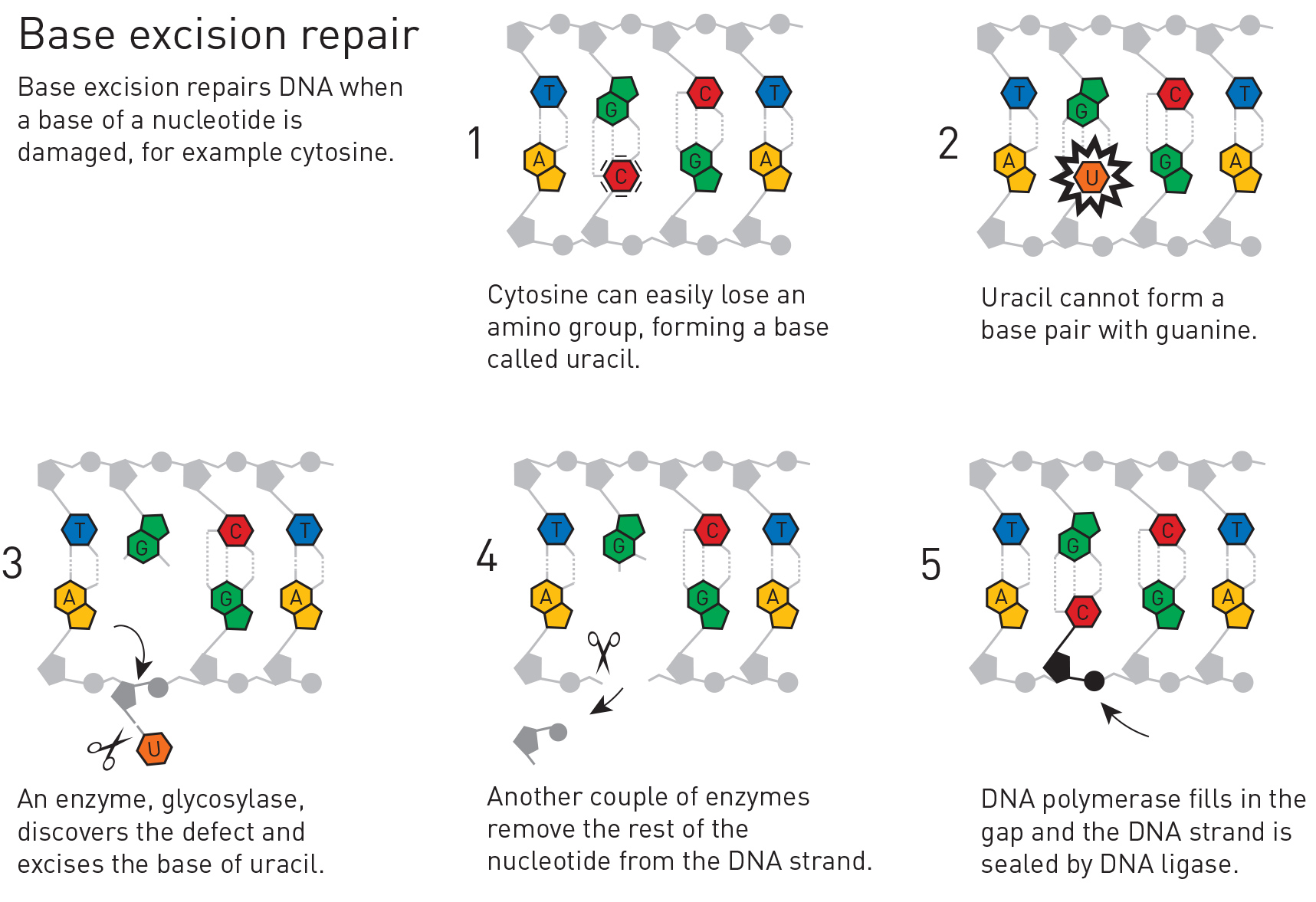 Base excision repair

Base excision repairs DNA when a base of a nucleotide is damaged, for example cytosine.

1

T G C T
A C G A

Cytosine can easily lose an amino group, forming a base called uracil.

2

T G C T
A U G A

Uracil cannot form a base pair with guanine.

3

T G C T
A G A
U

An enzyme, glycosylase, discovers the defect and excises the base of uracil.

4

T G C T
A G A

Another couple of enzymes remove the rest of the nucleotide from the DNA strand.

5

T G C T
A C G A

DNA polymerase fills in the gap and the DNA strand is sealed by DNA ligase.